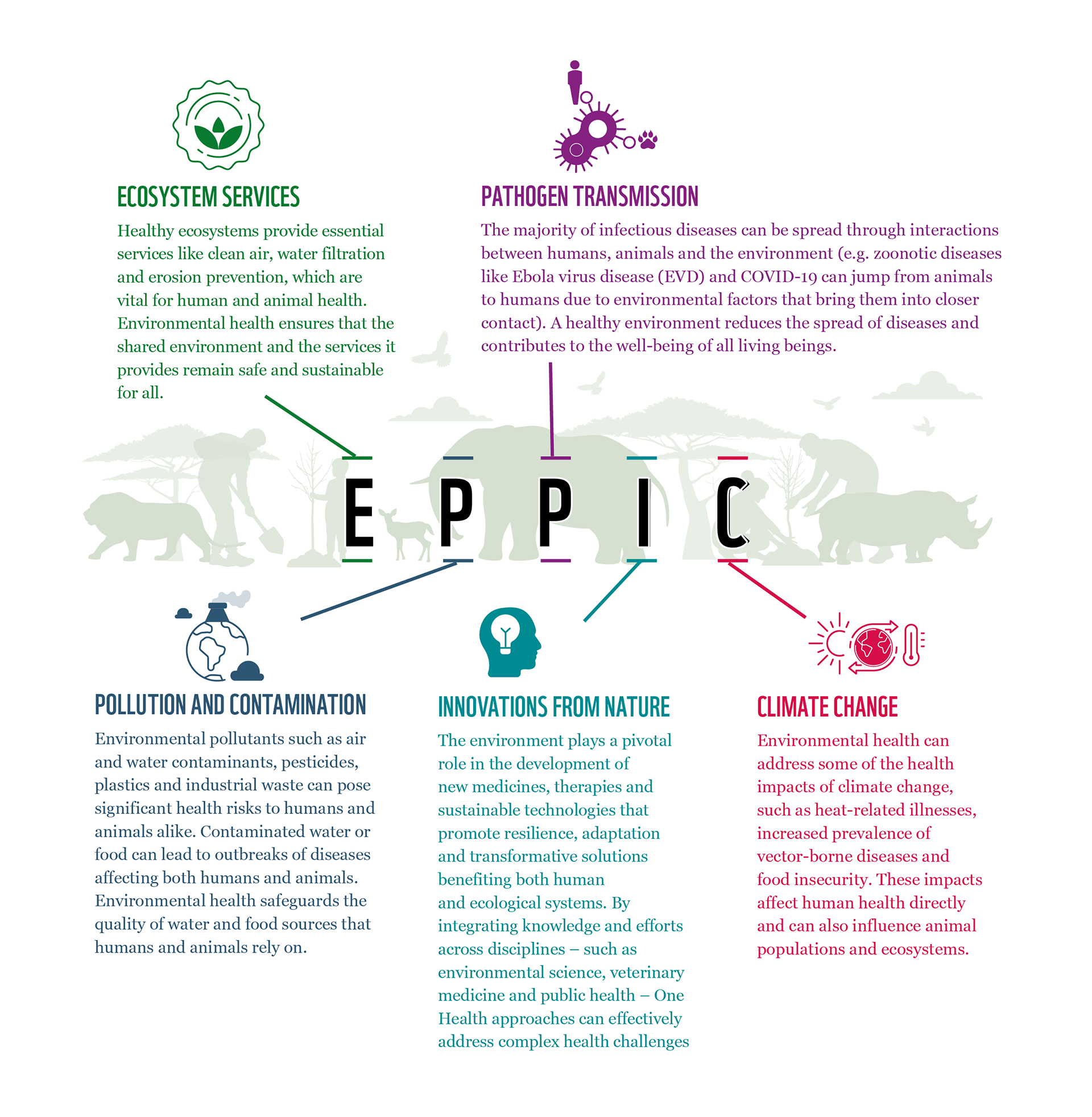 ECOSYSTEM SERVICES

Healthy ecosystems provide essential services like clean air, water filtration and erosion prevention, which are vital for human and animal health. Environmental health ensures that the shared environment and the services it provides remain safe and sustainable for all.

PATHOGEN TRANSMISSION

The majority of infectious diseases can be spread through interactions between humans, animals and the environment (e.g. zoonotic diseases like Ebola virus disease (EVD) and COVID-19 can jump from animals to humans due to environmental factors that bring them into closer contact). A healthy environment reduces the spread of diseases and contributes to the well-being of all living beings.

E P P I C

POLLUTION AND CONTAMINATION

Environmental pollutants such as air and water contaminants, pesticides, plastics and industrial waste can pose significant health risks to humans and animals alike. Contaminated water or food can lead to outbreaks of diseases affecting both humans and animals. Environmental health safeguards the quality of water and food sources that humans and animals rely on.

INNOVATIONS FROM NATURE

The environment plays a pivotal role in the development of new medicines, therapies and sustainable technologies that promote resilience, adaptation and transformative solutions benefiting both human and ecological systems. By integrating knowledge and efforts across disciplines – such as environmental science, veterinary medicine and public health – One Health approaches can effectively address complex health challenges

CLIMATE CHANGE

Environmental health can address some of the health impacts of climate change, such as heat-related illnesses, increased prevalence of vector-borne diseases and food insecurity. These impacts affect human health directly and can also influence animal populations and ecosystems.