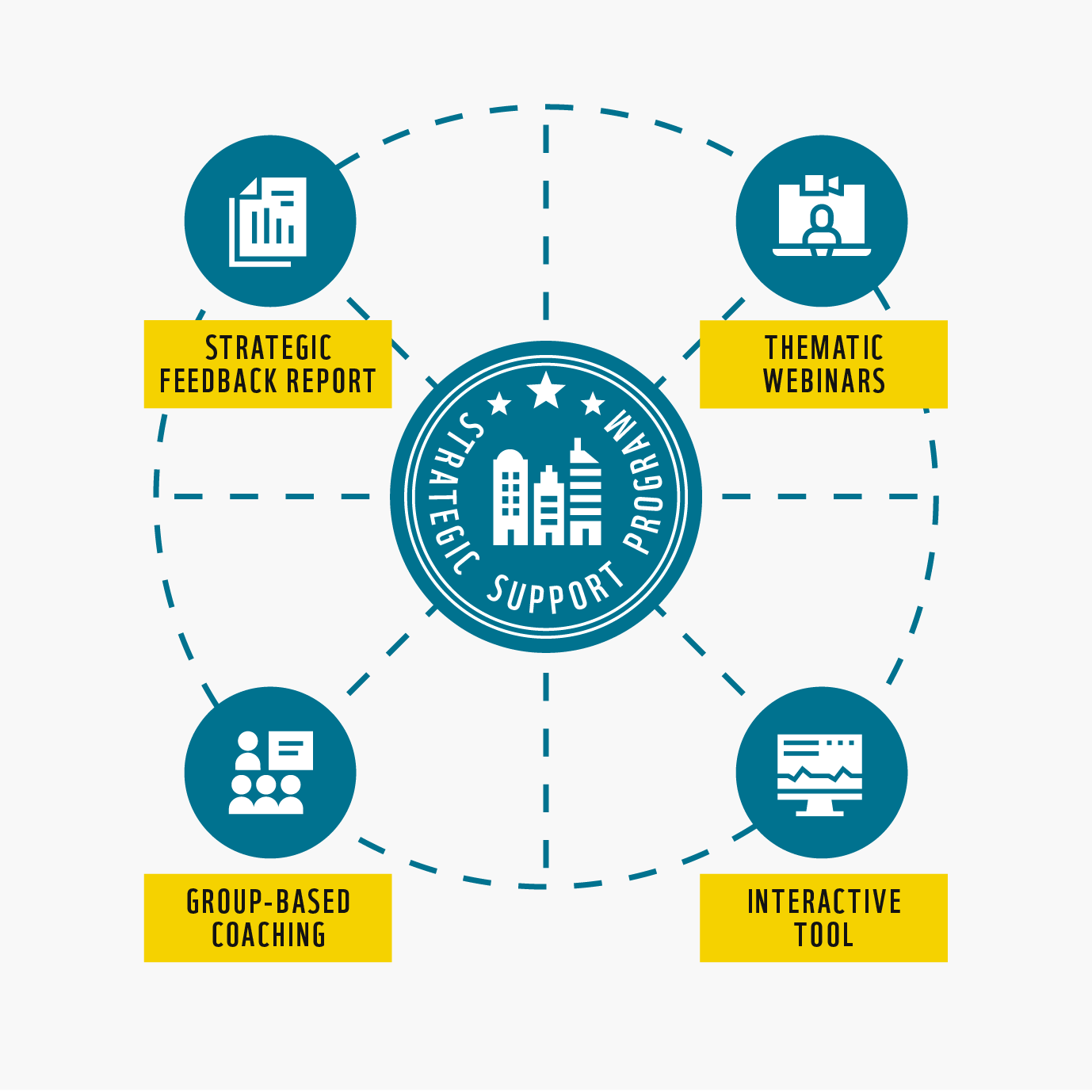 STRATEGIC FEEDBACK REPORT

THEMATIC WEBINARS

STRATEGIC SUPPORT PROGRAM

GROUP-BASED COACHING

INTERACTIVE TOOL